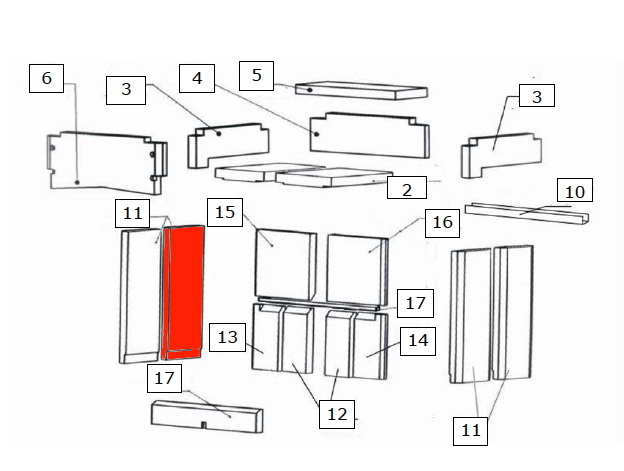 6
3
4
5
3
2
10
11
15
16
17
13
14
17
12
11