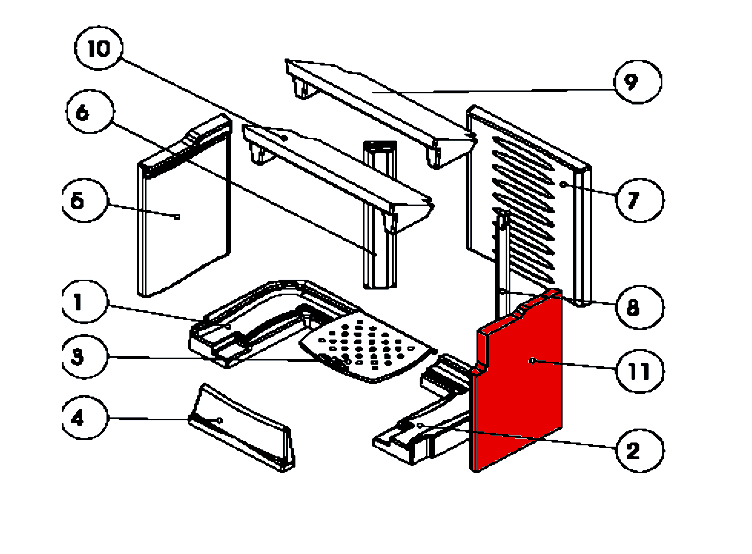 10
9
6
5
7
1
8
3
11
4
2