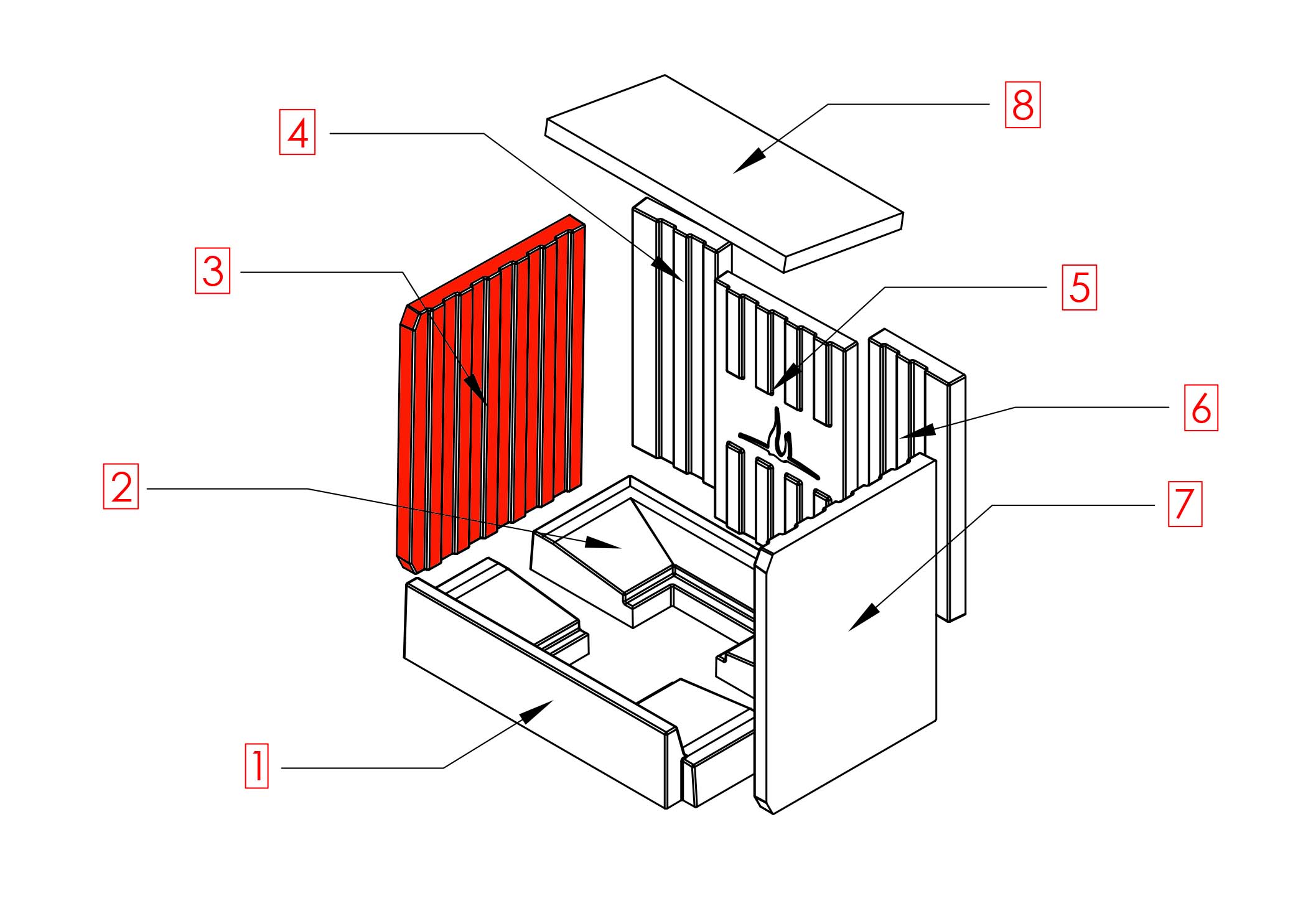 8
4
3
5
6
2
7
1