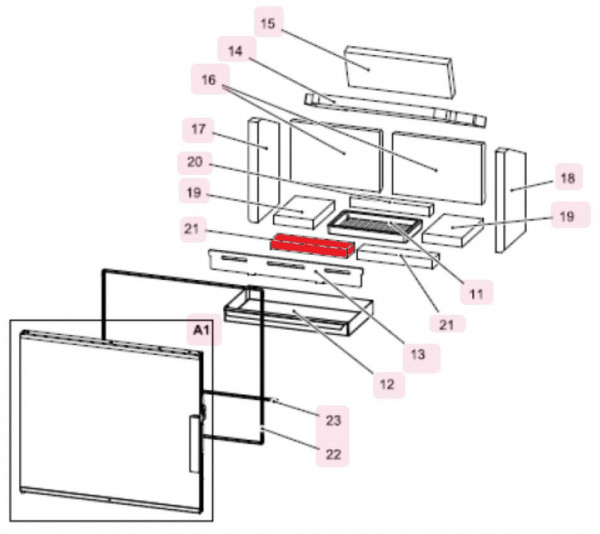 15
14
16
17
20
19
21
18
19
11
21
13
12
A1
23
22