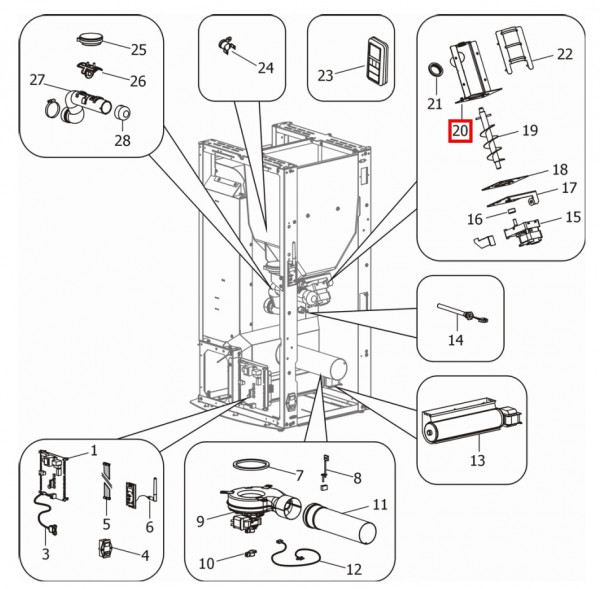 25
26
27
28
24
23
22
21
20
19
18
17
16
15
14
13
1
5
6
3
4
7
8
9
11
10
12