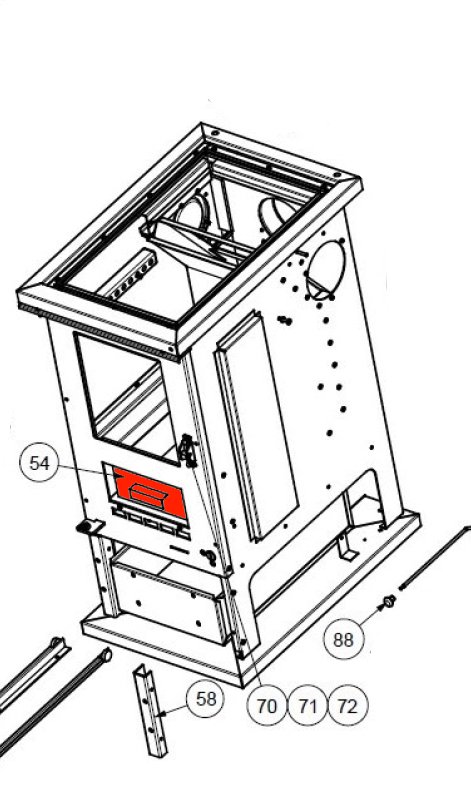 54
88
58
70
71
72