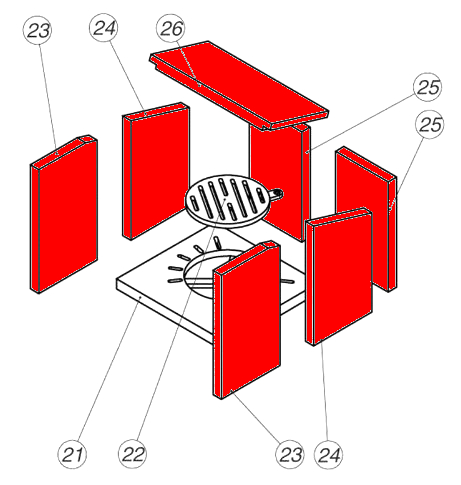 23
24
26
25
25
21
22
23
24