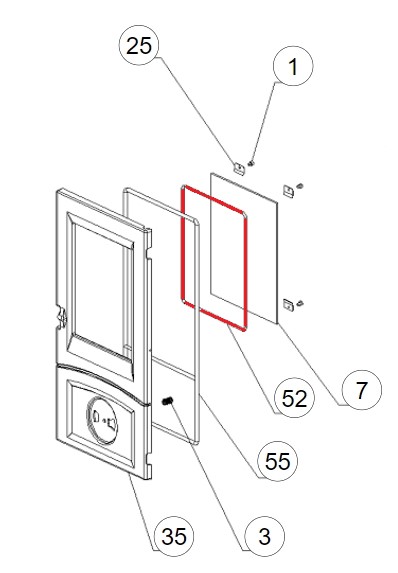 25

1

7

52

55

35

3