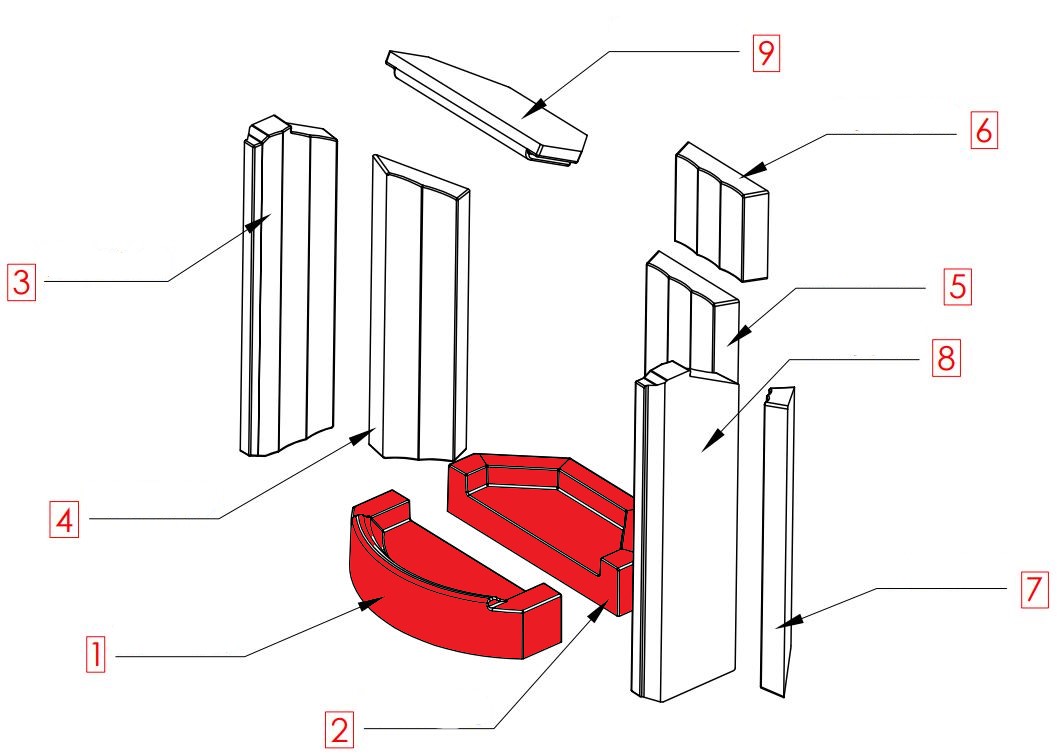 9
6
3
5
8
4
7
1
2