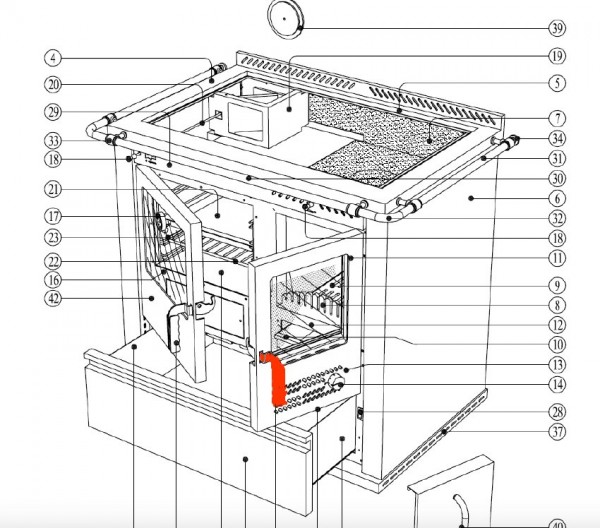 39
4
19
20
5
29
7
33
34
18
31
30
21
6
17
32
23
18
22
11
16
9
42
8
12
10
13
14
28
37
40