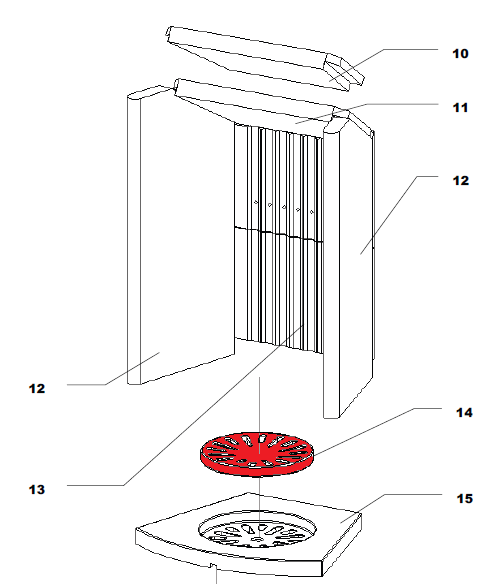 10
11
12
12
14
13
15