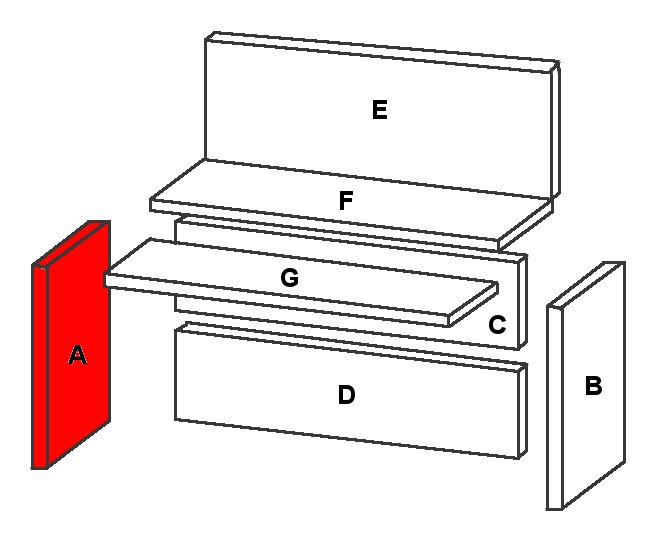 E
F
G
C
A
D
B