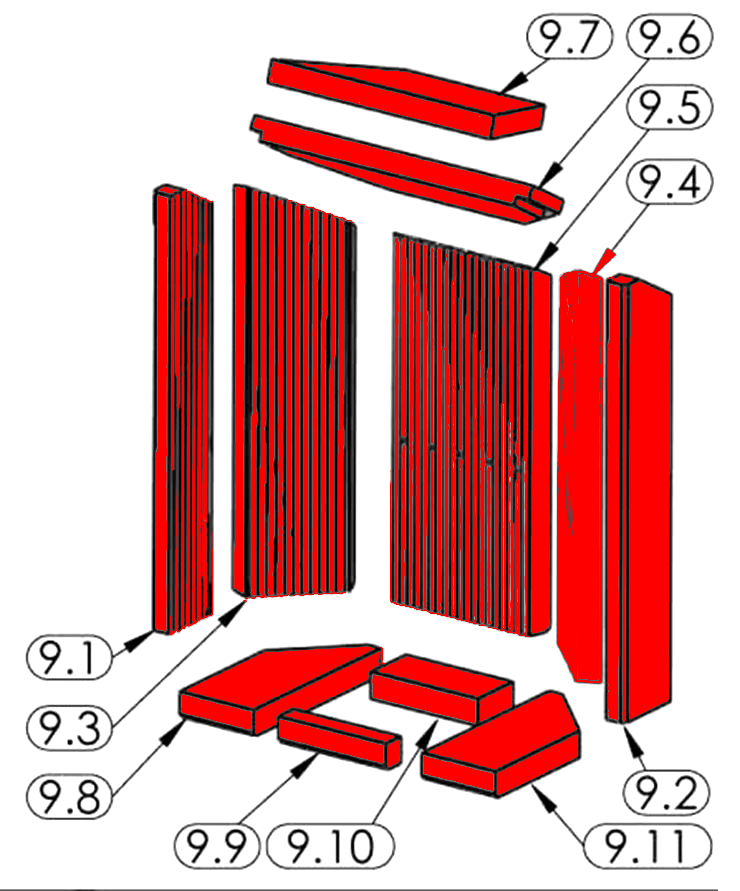 9.7
9.6
9.5
9.4
9.1
9.3
9.8
9.9
9.10
9.2
9.11