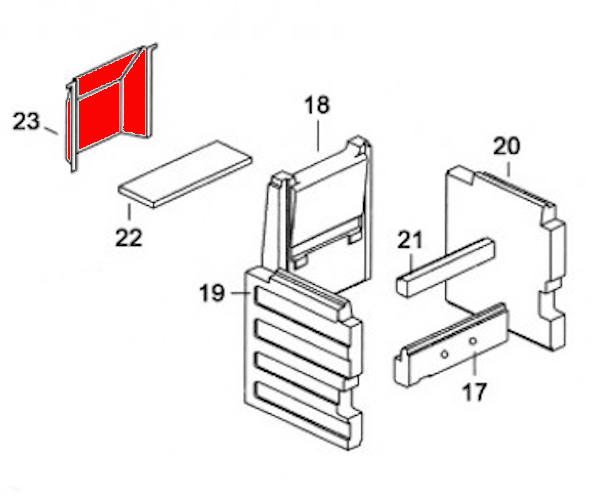 23
18
20
22
21
19
17