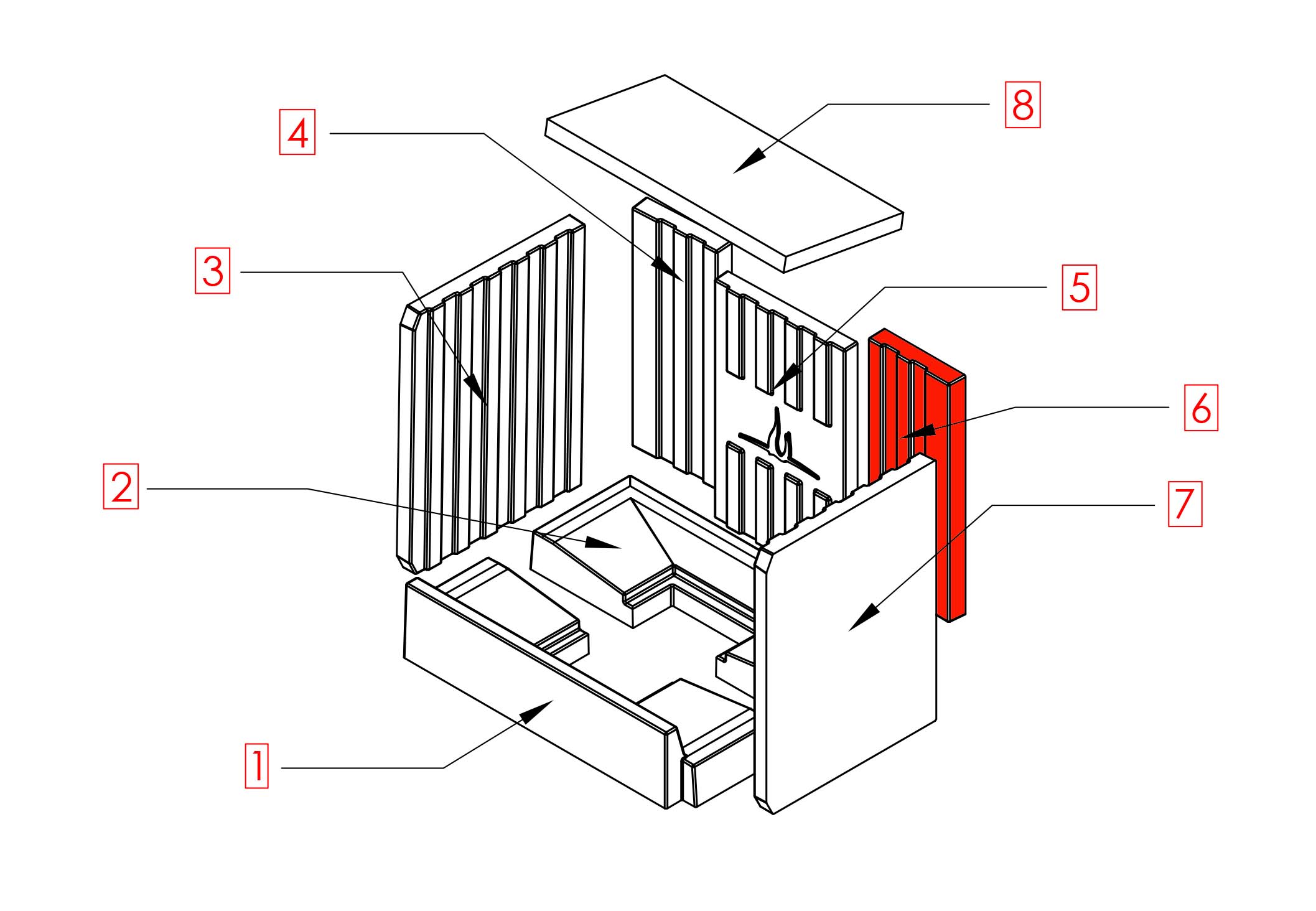 8
4
3
5
6
2
7
1