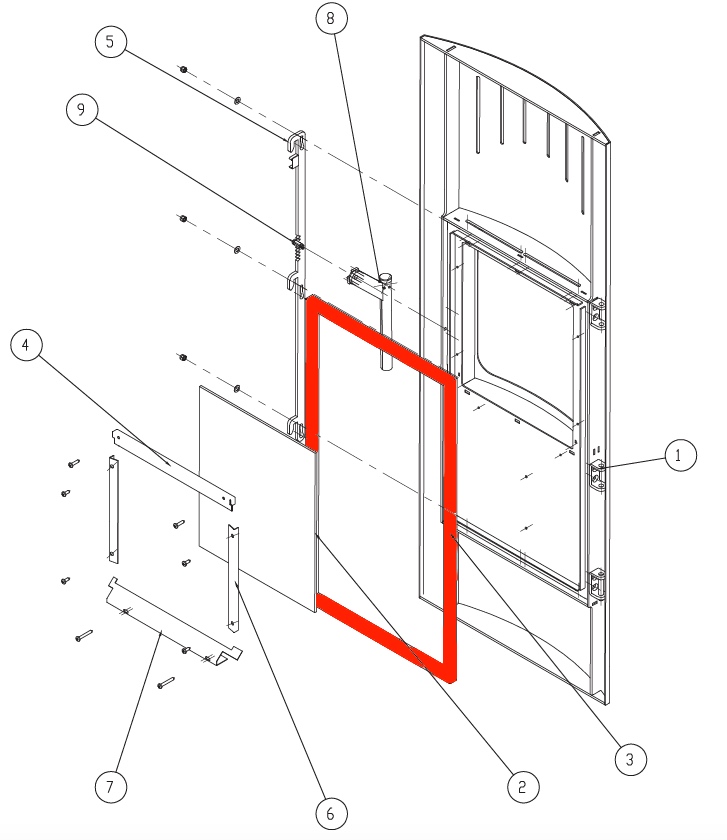 8
5
9
4
1
7
6
2
3