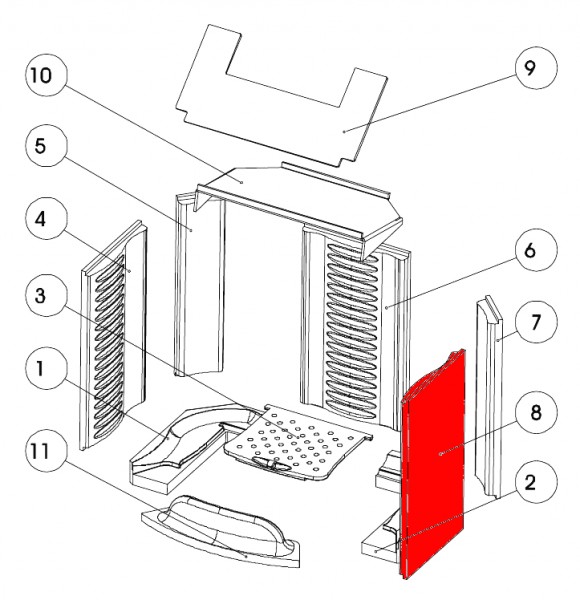 10
9
5
4
6
3
7
1
8
11
2