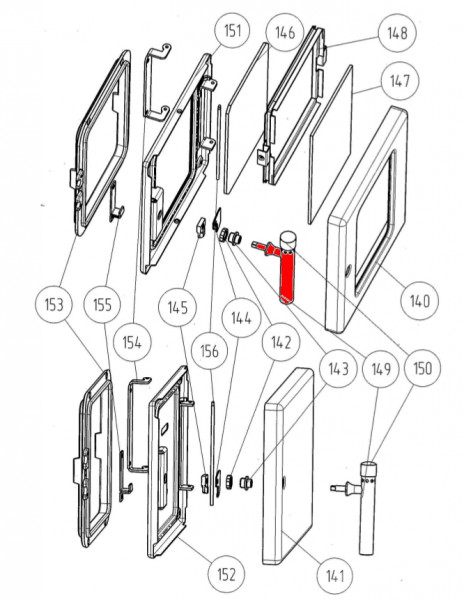 151
146
148
147
140
153
155
145
144
154
156
142
143
149
150
152
141