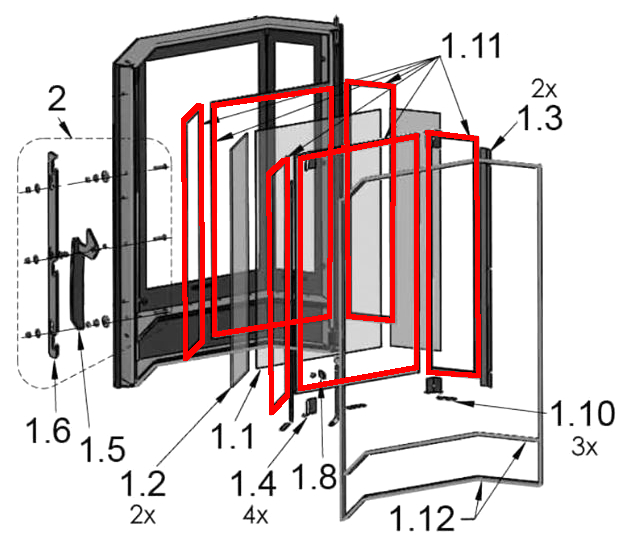 1.11
2x
1.3
2
1.6
1.5
1.2
2x
1.1
1.4
4x
1.8
1.10
3x
1.12