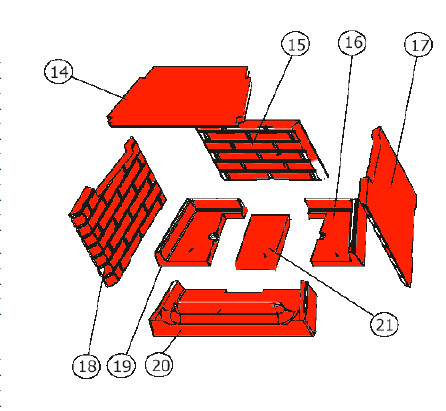 14

15

16

17

18

19

20

21