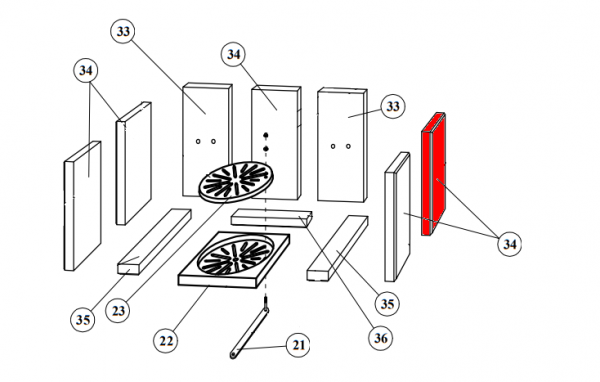 33
34
34
33
34
35
23
22
21
36
35