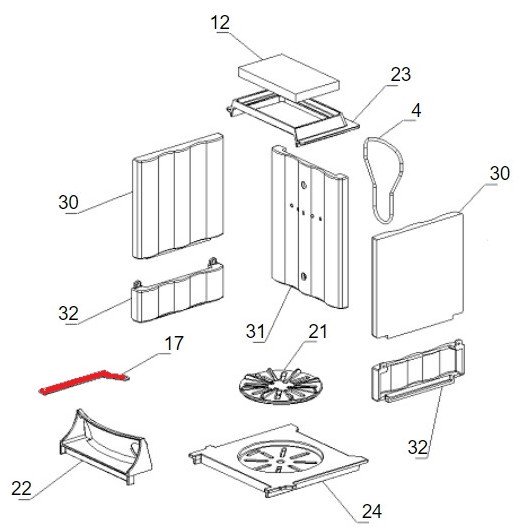 12
23
4
30
30
32
31
21
17
32
22
24