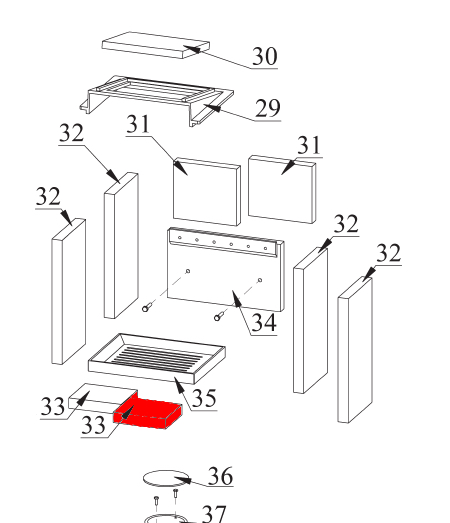 30
29
32
31
31
32
32
32
34
35
33
33
36
37