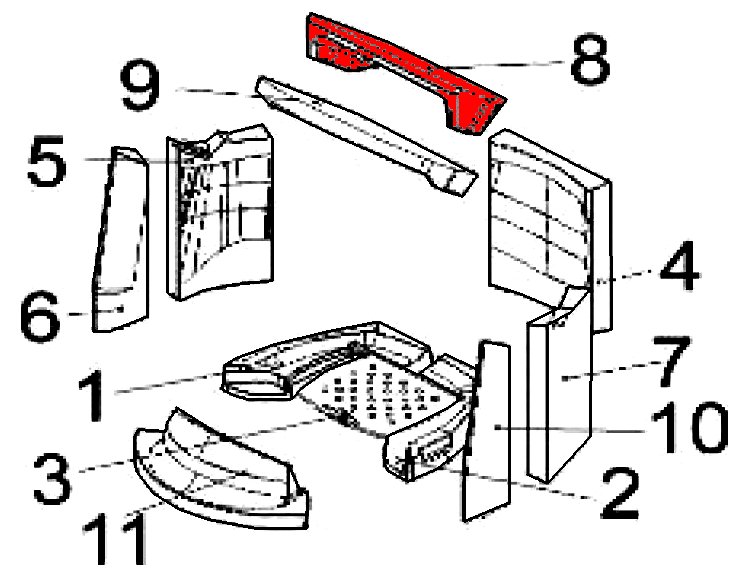 8
9
5
4
6
7
1
10
3
2
11