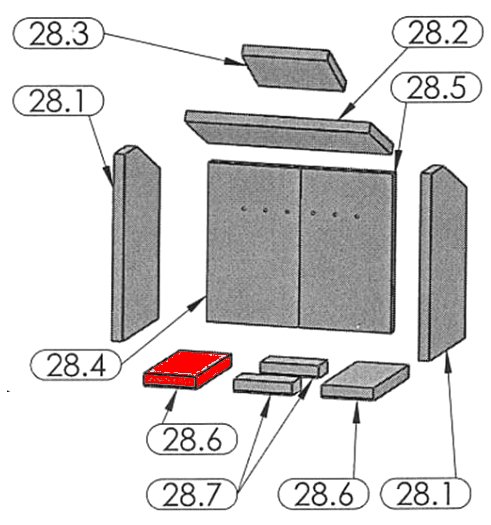 28.3
28.2
28.1
28.5
28.4
28.6
28.7
28.6
28.1