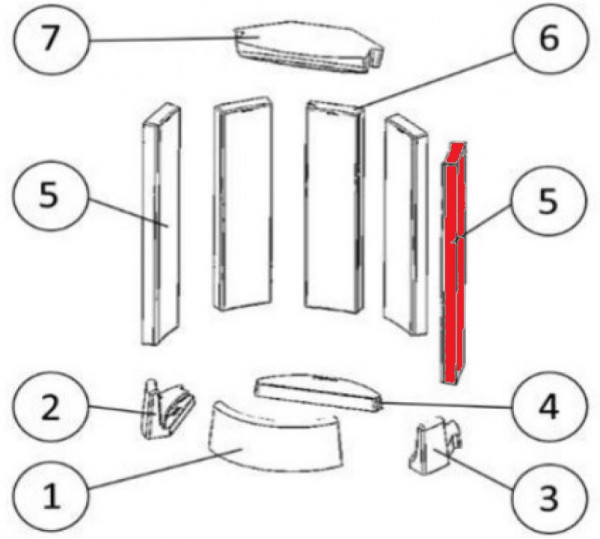 7
6
5
5
2
4
1
3