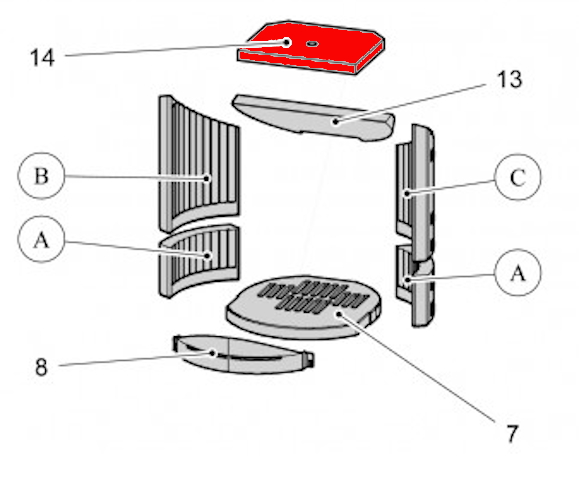 14
13
B
C
A
A
8
7