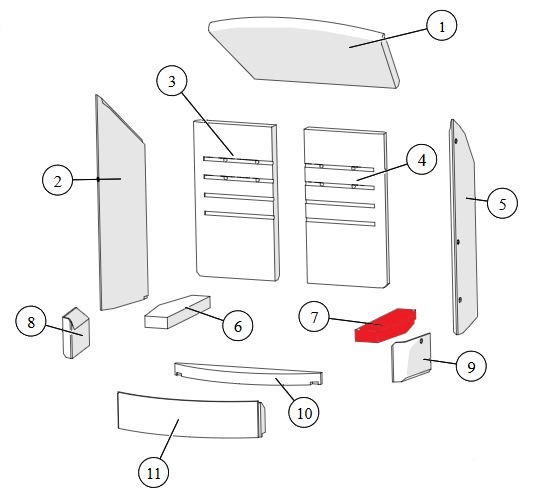 1
3
2
4
5
8
6
7
9
10
11