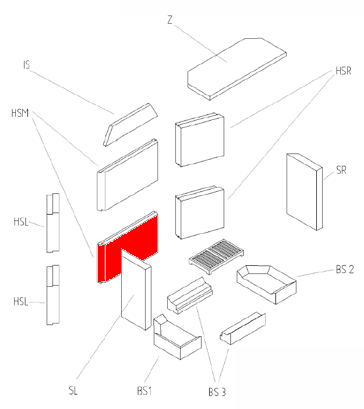 Z
IS
HSR
HSM
SR
HSL
HSL
BS 2
SL
BS1
BS 3