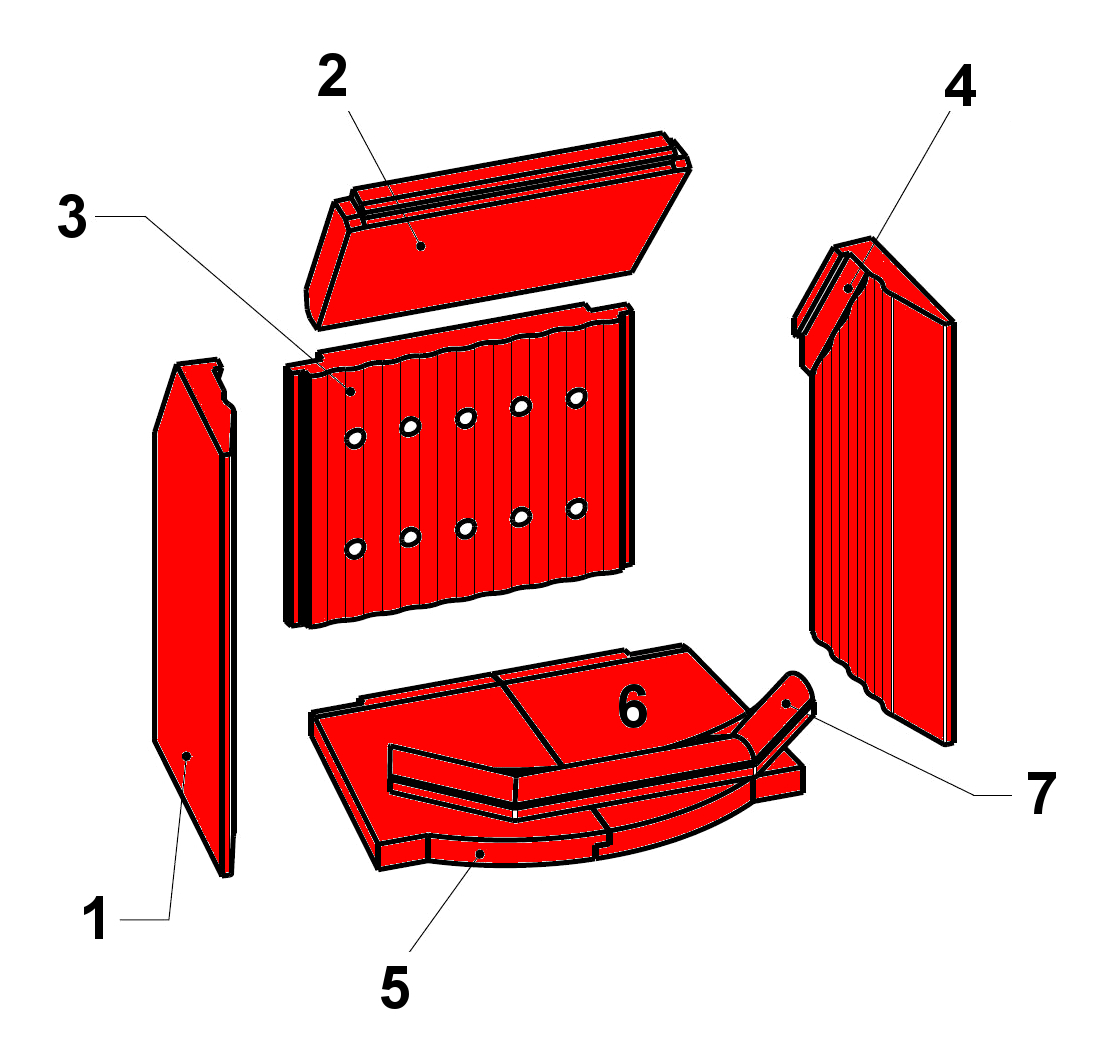 2
4
3
6
7
1
5