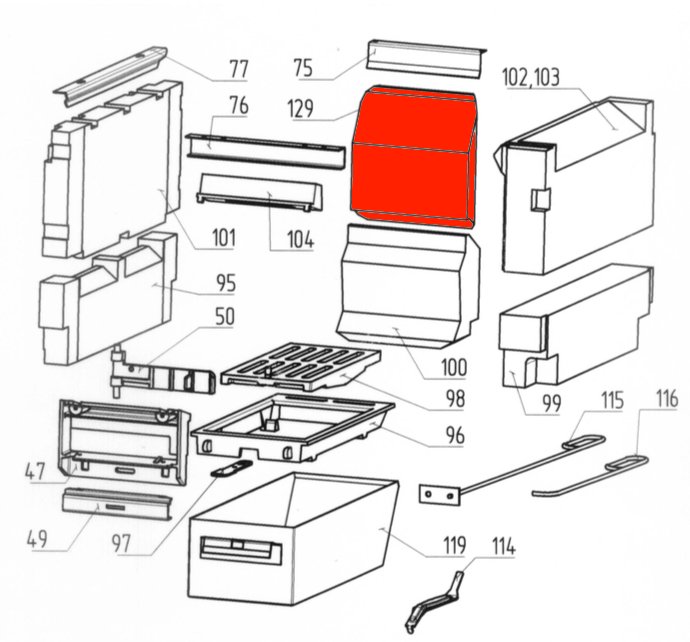 77
75
102,103
76
129
101
104
95
50
100
98
99
115
116
96
47
49
97
119
114