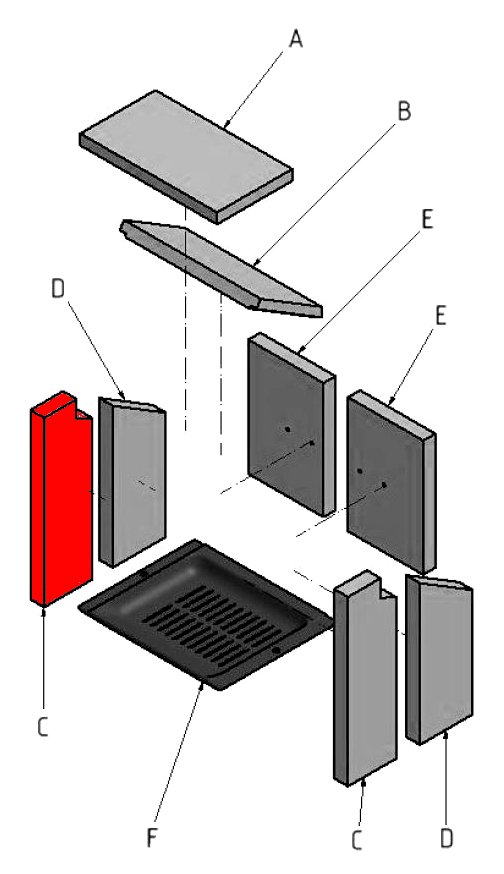 A
B
E
D
E
C
F
C
D