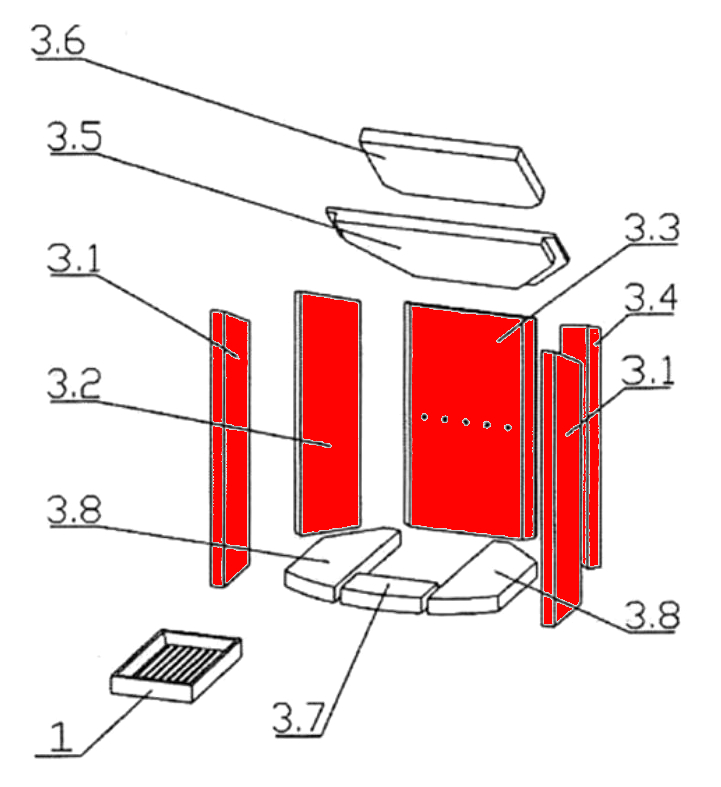 3.6
3.5
3.3
3.1
3.4
3.1
3.2
3.8
3.8
3.7
1