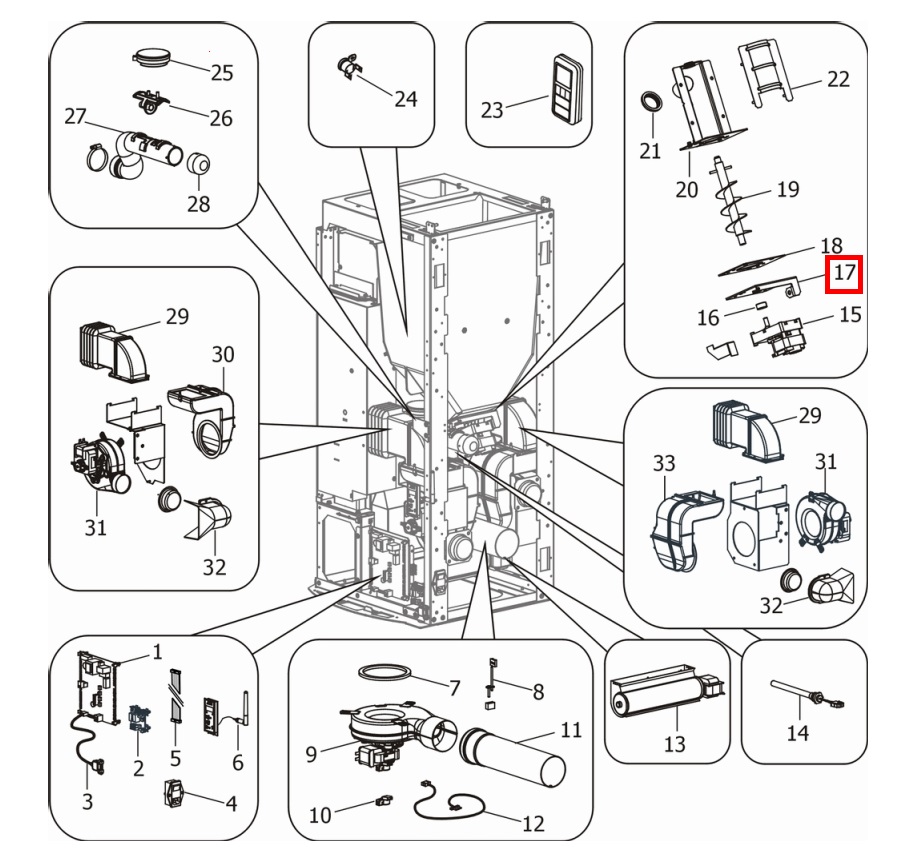 25
26
27
28
24
23
22
21
20
19
18
17
16
15
29
30
31
32
29
33
31
32
1
2
3
4
5
6
7
8
9
10
11
12
13
14