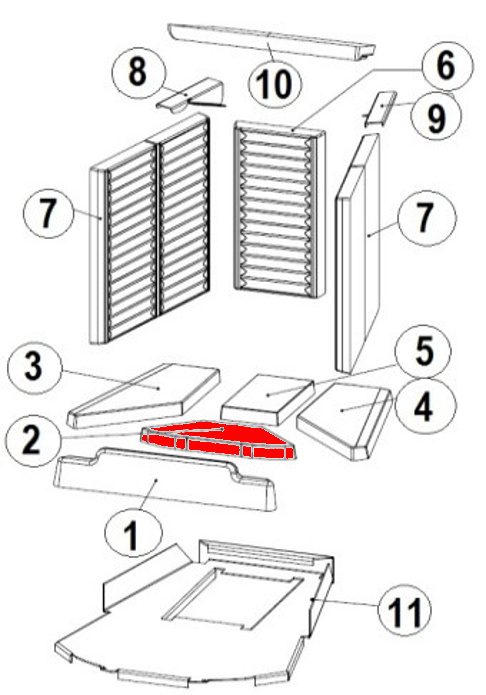 10
8
6
9
7
7
3
5
4
2
1
11