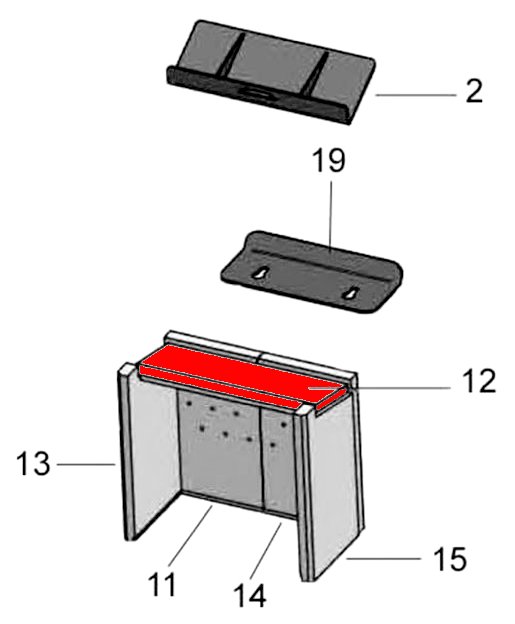 2
19
12
13
11
14
15