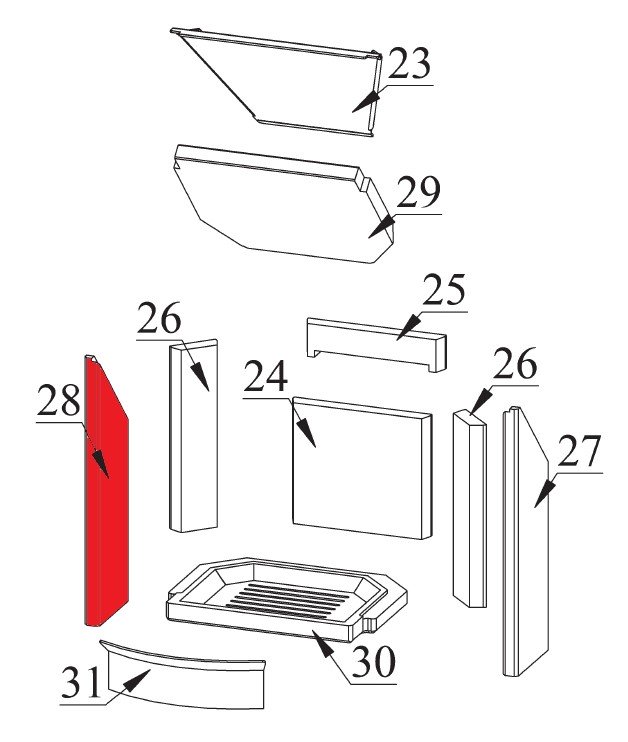 23
29
25
26
24
26
28
27
30
31