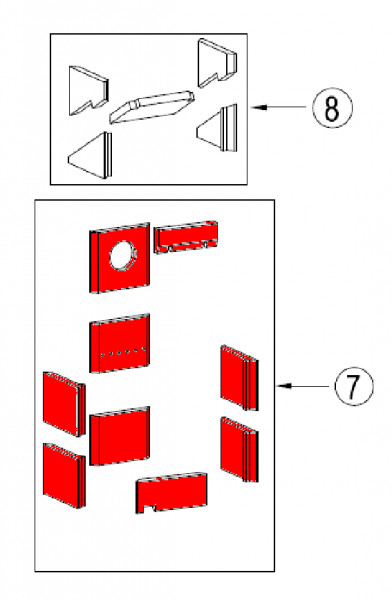 8

7