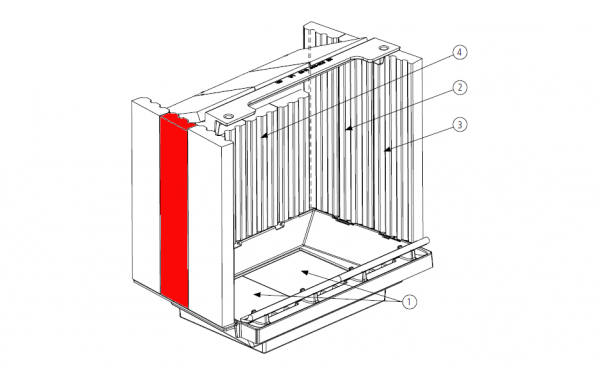 4
2
3
1