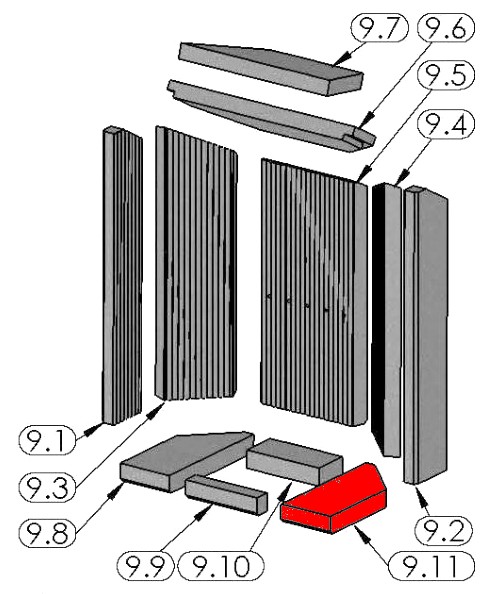 9.7
9.6
9.5
9.4
9.1
9.3
9.8
9.9
9.10
9.2
9.11