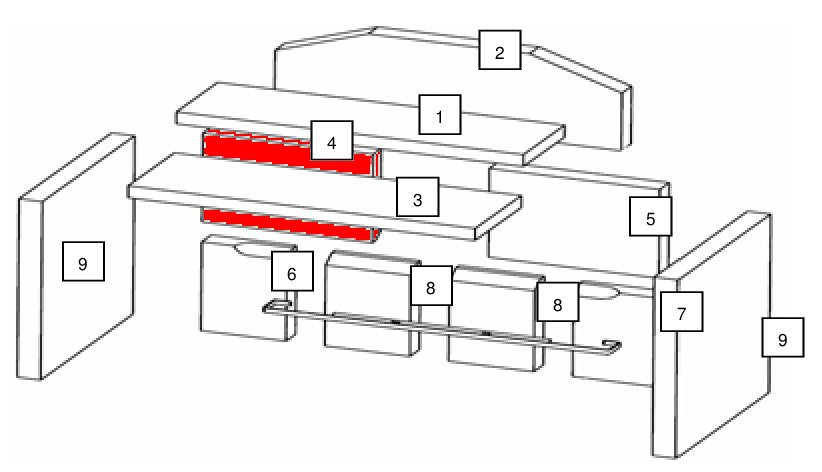 2

1

4

3

5

9

6

8

8

7

9