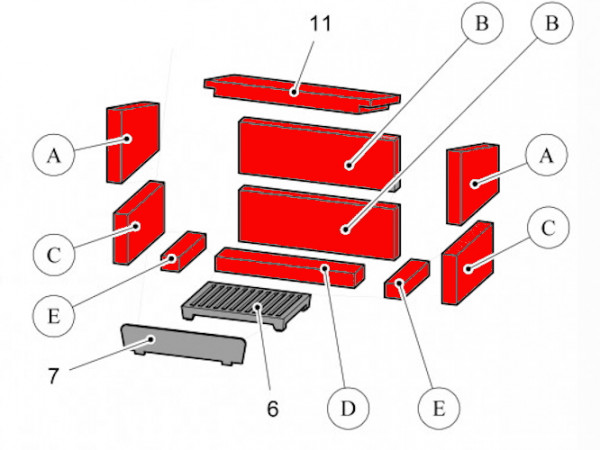 11
B
B
A
A
C
C
E
7
6
D
E