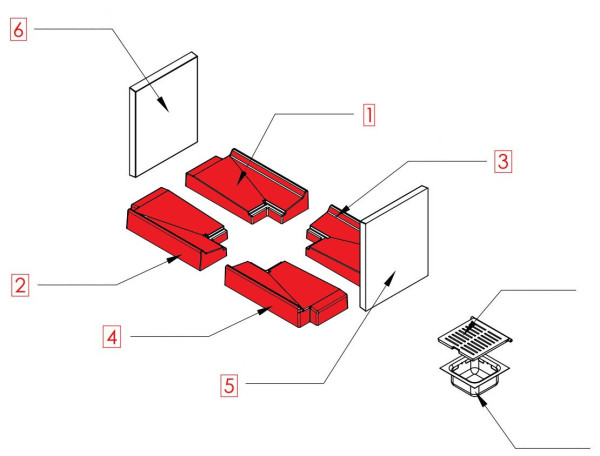 6
1
3
2
4
5