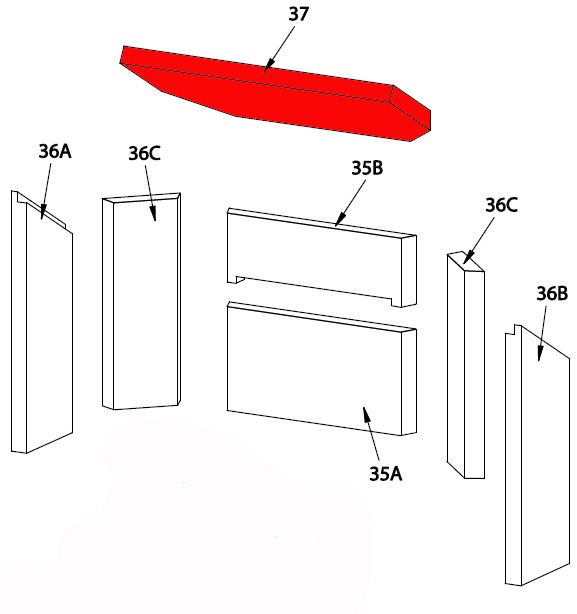 37

36A

36C

35B

36C

36B

35A