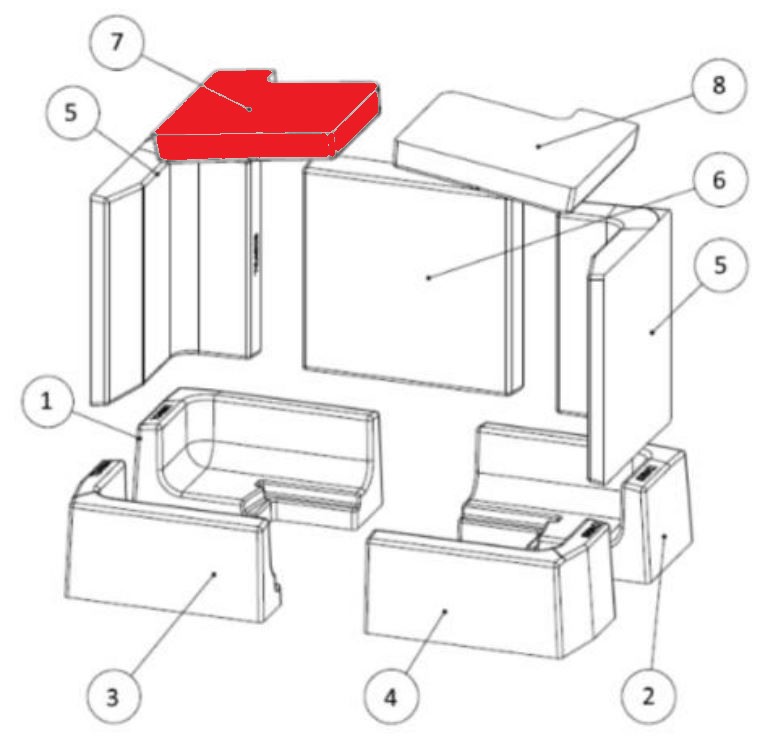 7
5
8
6
5
1
3
4
2