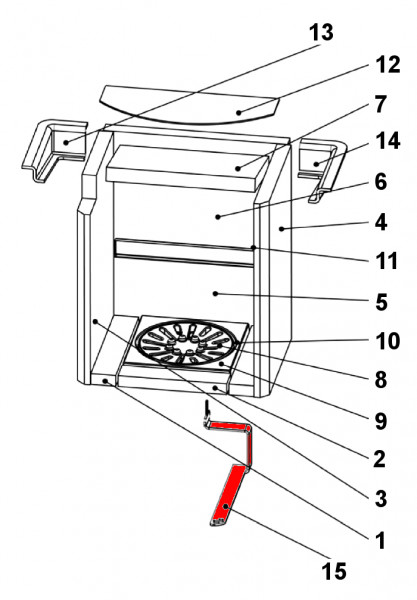 13
12
7
14
6
4
11
5
10
8
9
2
3
1
15