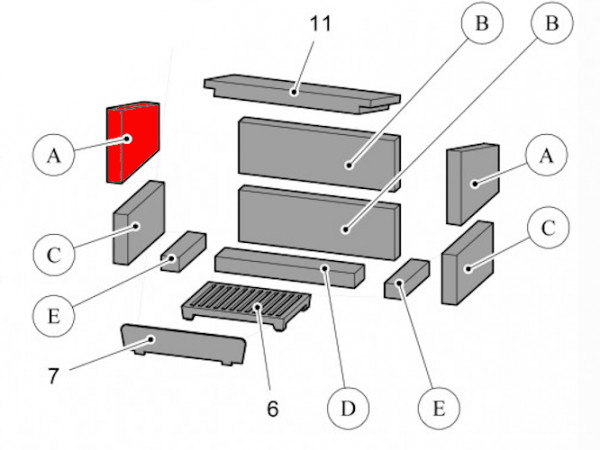 11
B
B
A
A
C
C
E
7
6
D
E