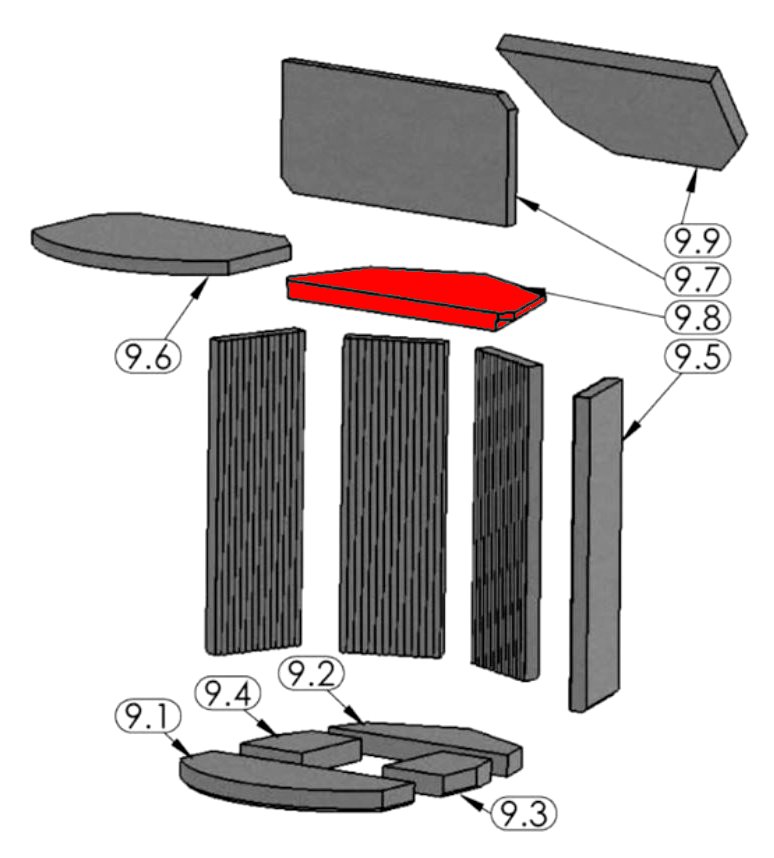 9.9
9.7
9.8
9.6
9.5
9.2
9.4
9.1
9.3