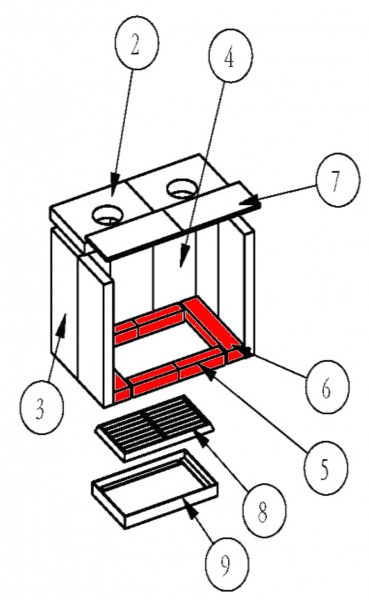 2
4
7
3
6
5
8
9