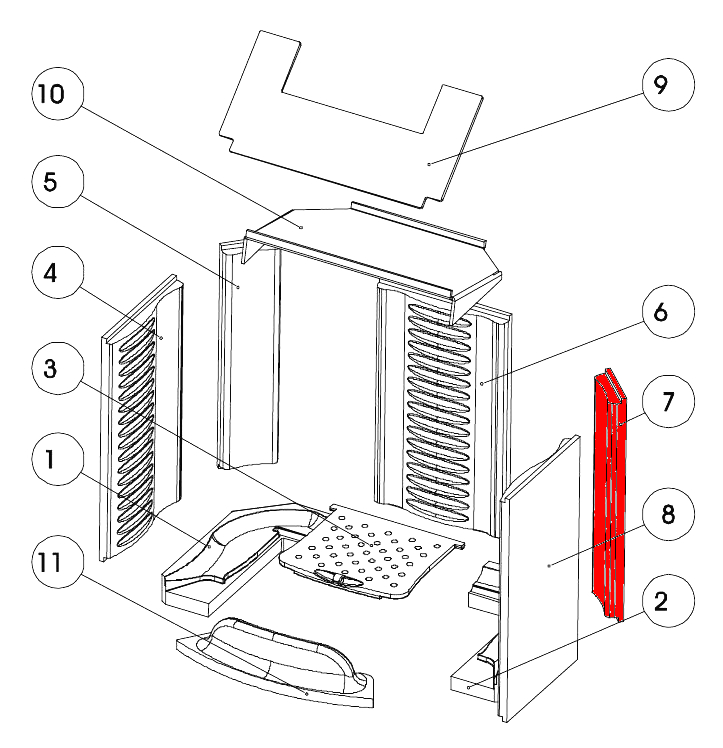 10
9
5
4
6
3
7
1
8
11
2